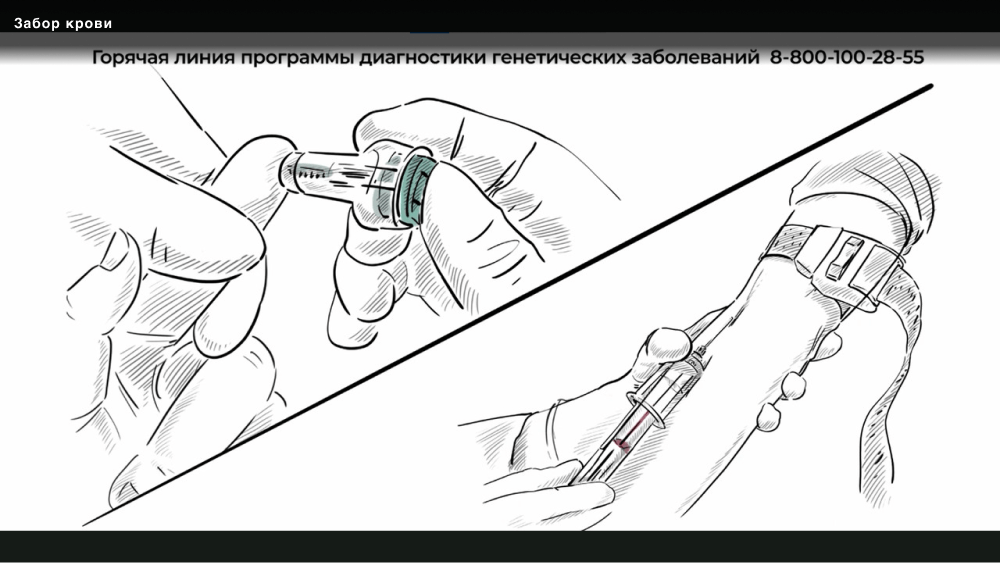 Забор крови

Горячая линия программы диагностики генетических заболеваний 8-800-100-28-55